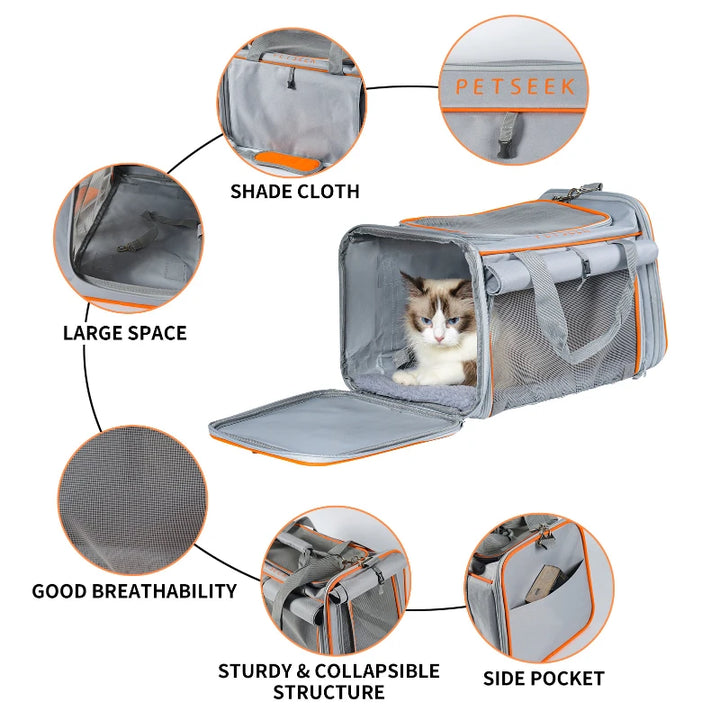 PETSEEK

PETSEEK

SHADE CLOTH

LARGE SPACE

GOOD BREATHABILITY

STURDY & COLLAPSIBLE STRUCTURE

SIDE POCKET