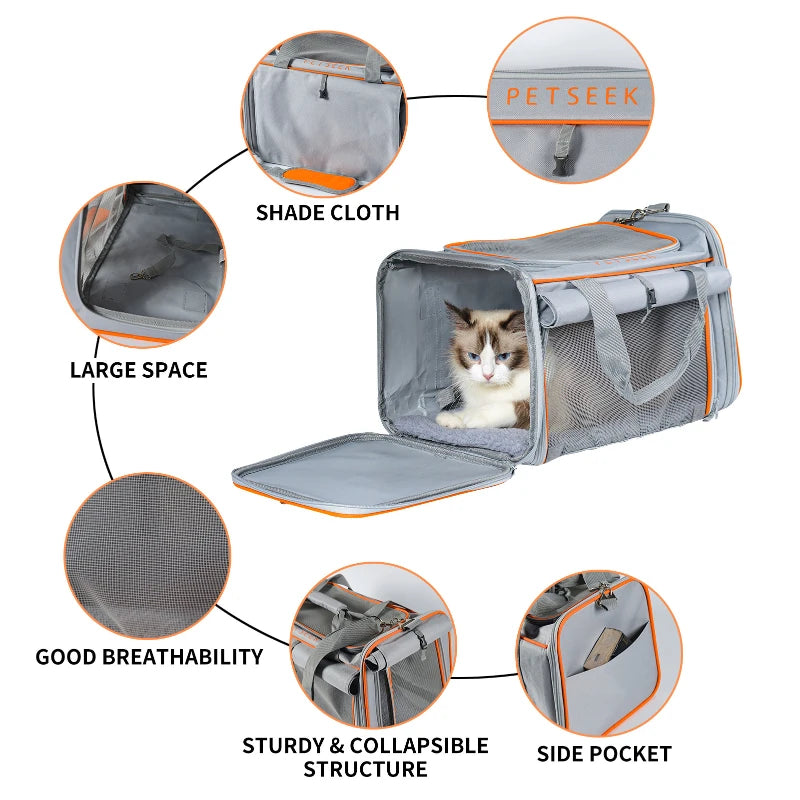 PETSEEK

PETSEEK

SHADE CLOTH

LARGE SPACE

GOOD BREATHABILITY

STURDY & COLLAPSIBLE STRUCTURE

SIDE POCKET